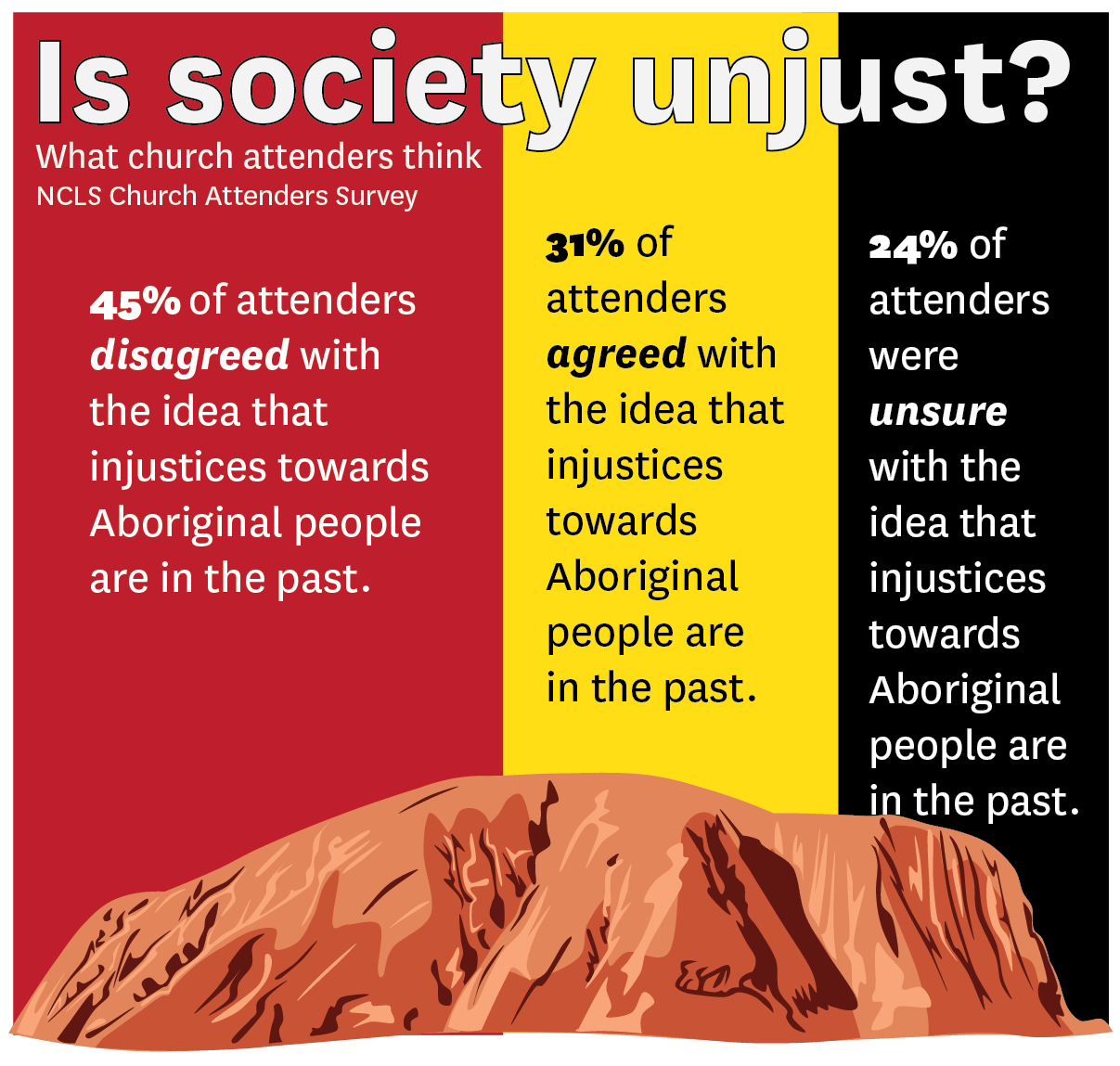 Is society unjust?

What church attenders think
NCLS Church Attenders Survey

45% of attenders disagreed with the idea that injustices towards Aboriginal people are in the past.

31% of attenders agreed with the idea that injustices towards Aboriginal people are in the past.

24% of attenders were unsure with the idea that injustices towards Aboriginal people are in the past.